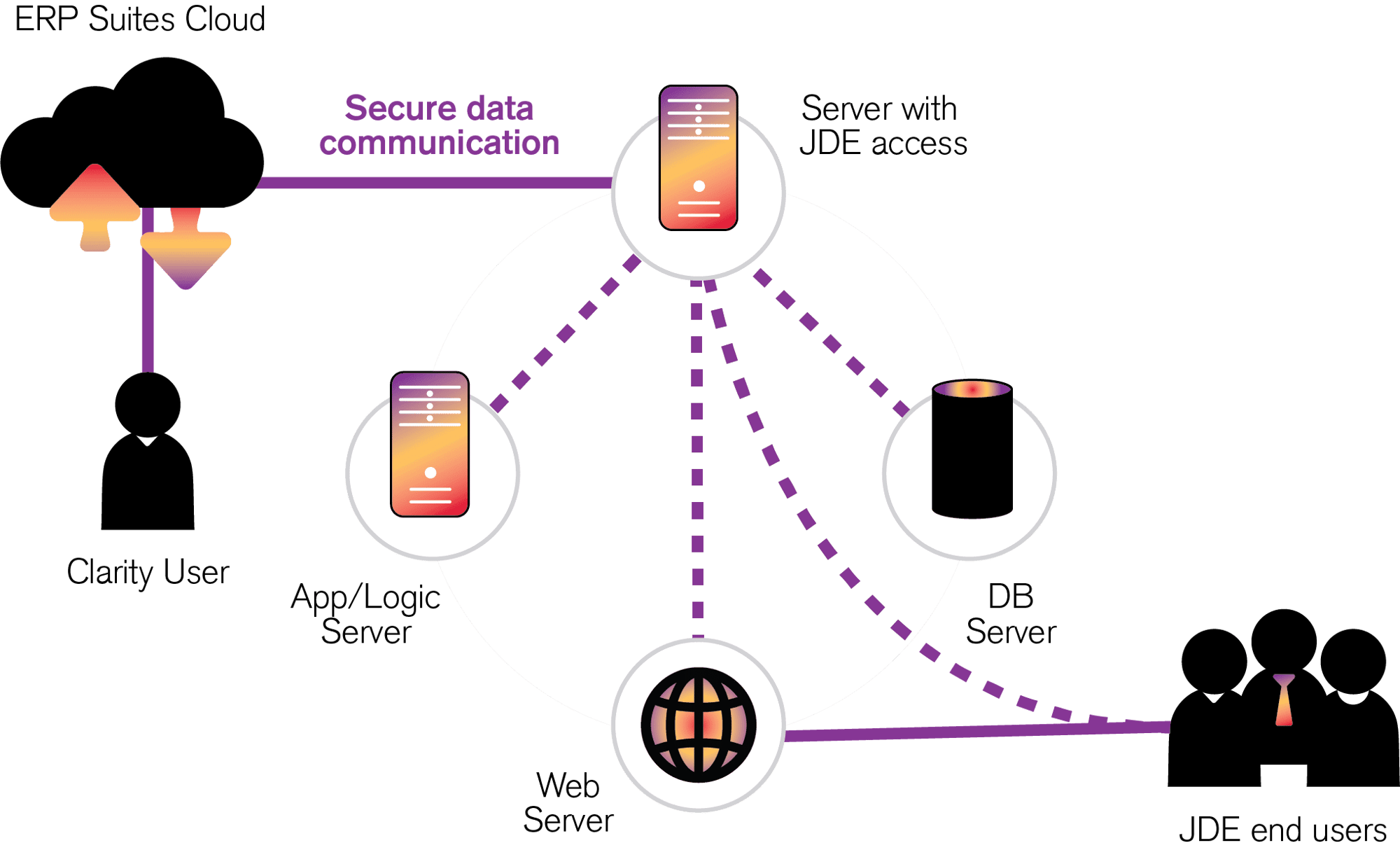 ERP Suites Cloud

Secure data communication

Server with JDE access

Clarity User

App/Logic Server

DB Server

Web Server

JDE end users