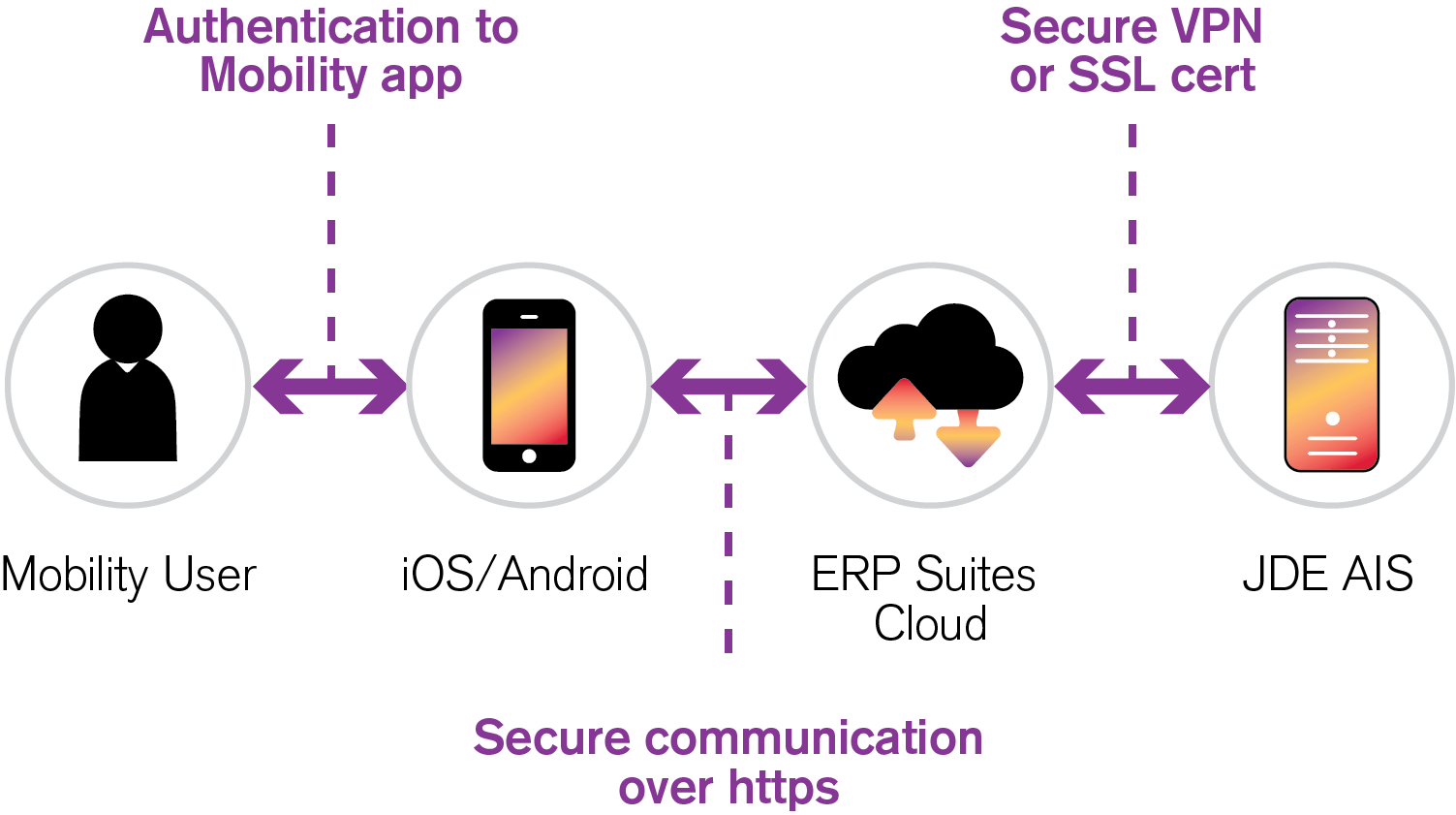 Authentication to Mobility app

Secure VPN or SSL cert

Mobility User

iOS/Android

ERP Suites Cloud

JDE AIS

Secure communication over https