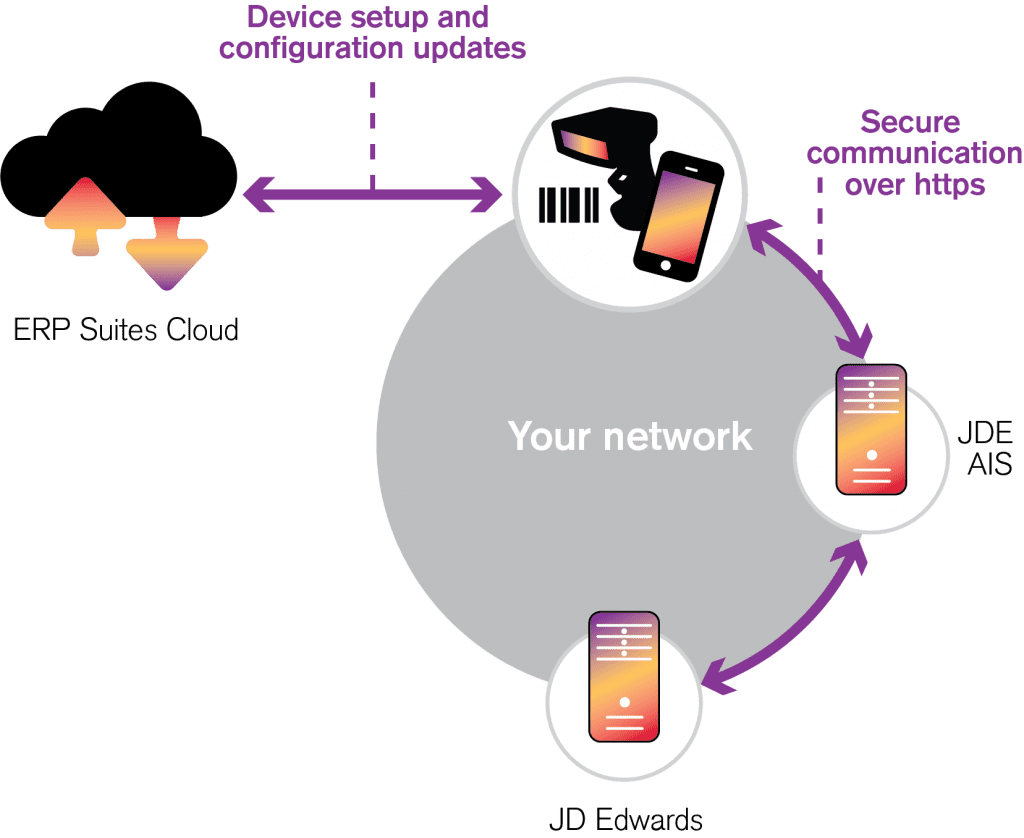 Device setup and configuration updates

Secure communication over https

ERP Suites Cloud

Your network

JDE AIS

JD Edwards